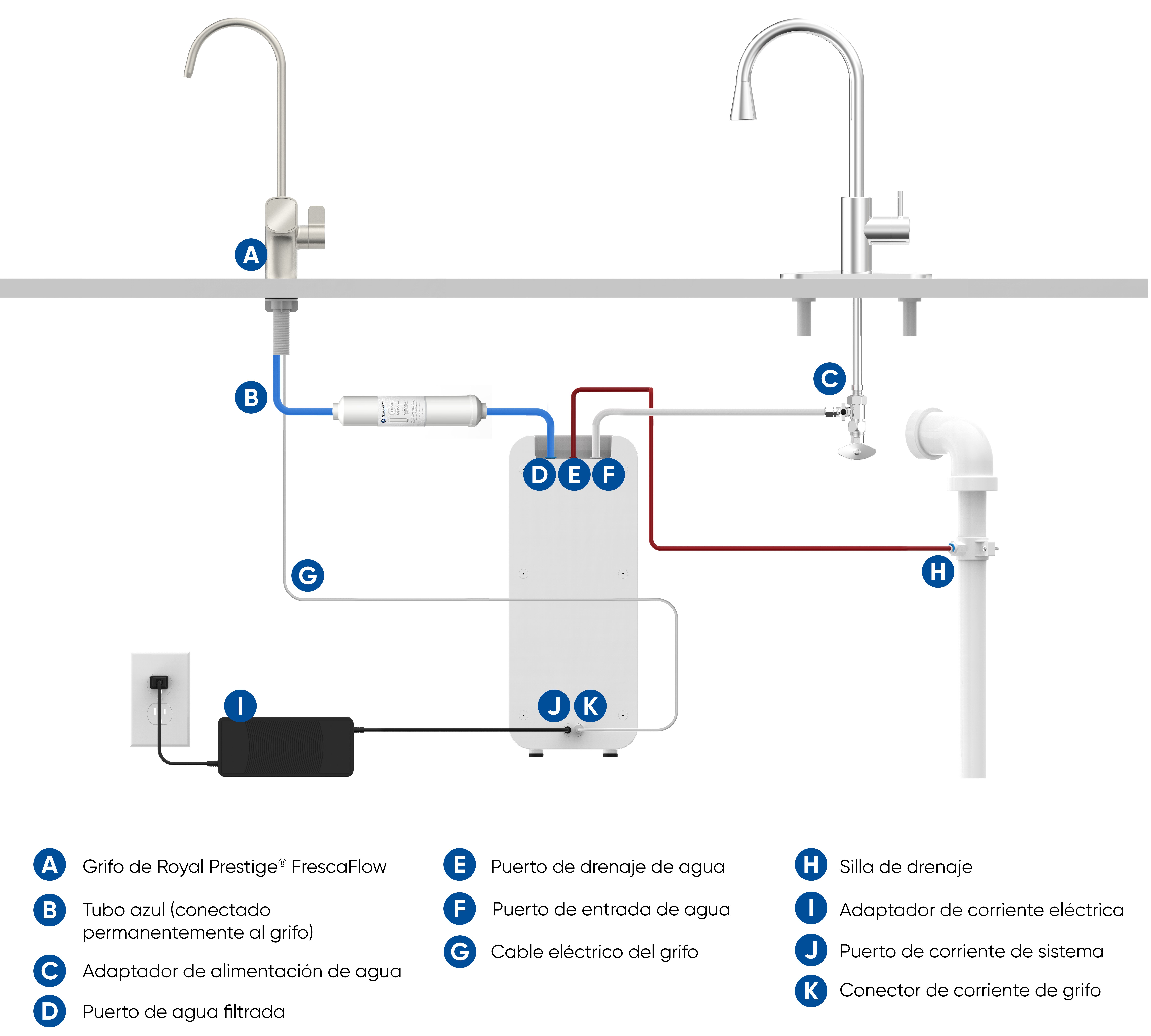 A

B

C

D E F

G

H

I

J K

A Grifo de Royal Prestige® FrescaFlow

B Tubo azul (conectado permanentemente al grifo)

C Adaptador de alimentación de agua

D Puerto de agua filtrada

E Puerto de drenaje de agua

F Puerto de entrada de agua

G Cable eléctrico del grifo

H Silla de drenaje

I Adaptador de corriente eléctrica

J Puerto de corriente de sistema

K Conector de corriente de grifo